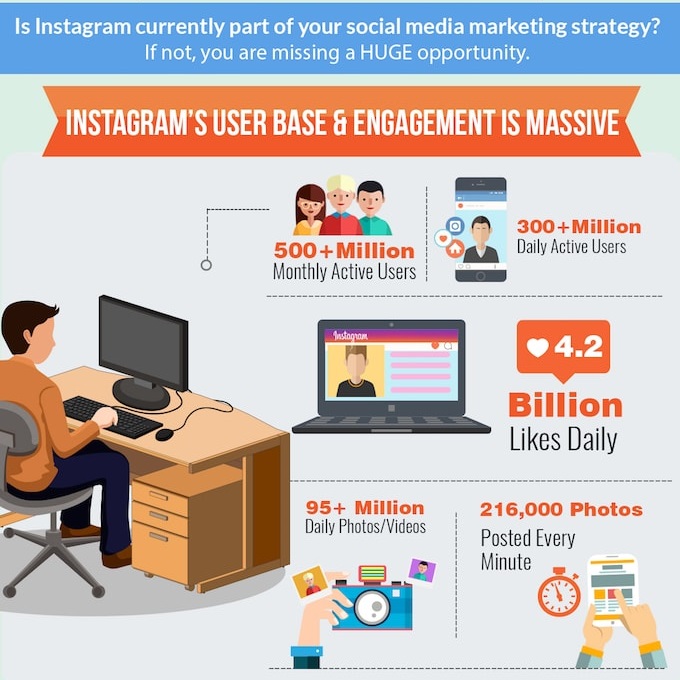 Is Instagram currently part of your social media marketing strategy?
If not, you are missing a HUGE opportunity.

INSTAGRAM'S USER BASE & ENGAGEMENT IS MASSIVE

500+Million
Monthly Active Users

300+Million
Daily Active Users

Instagram

4.2
Billion
Likes Daily

95+ Million
Daily Photos/Videos

216,000 Photos
Posted Every Minute